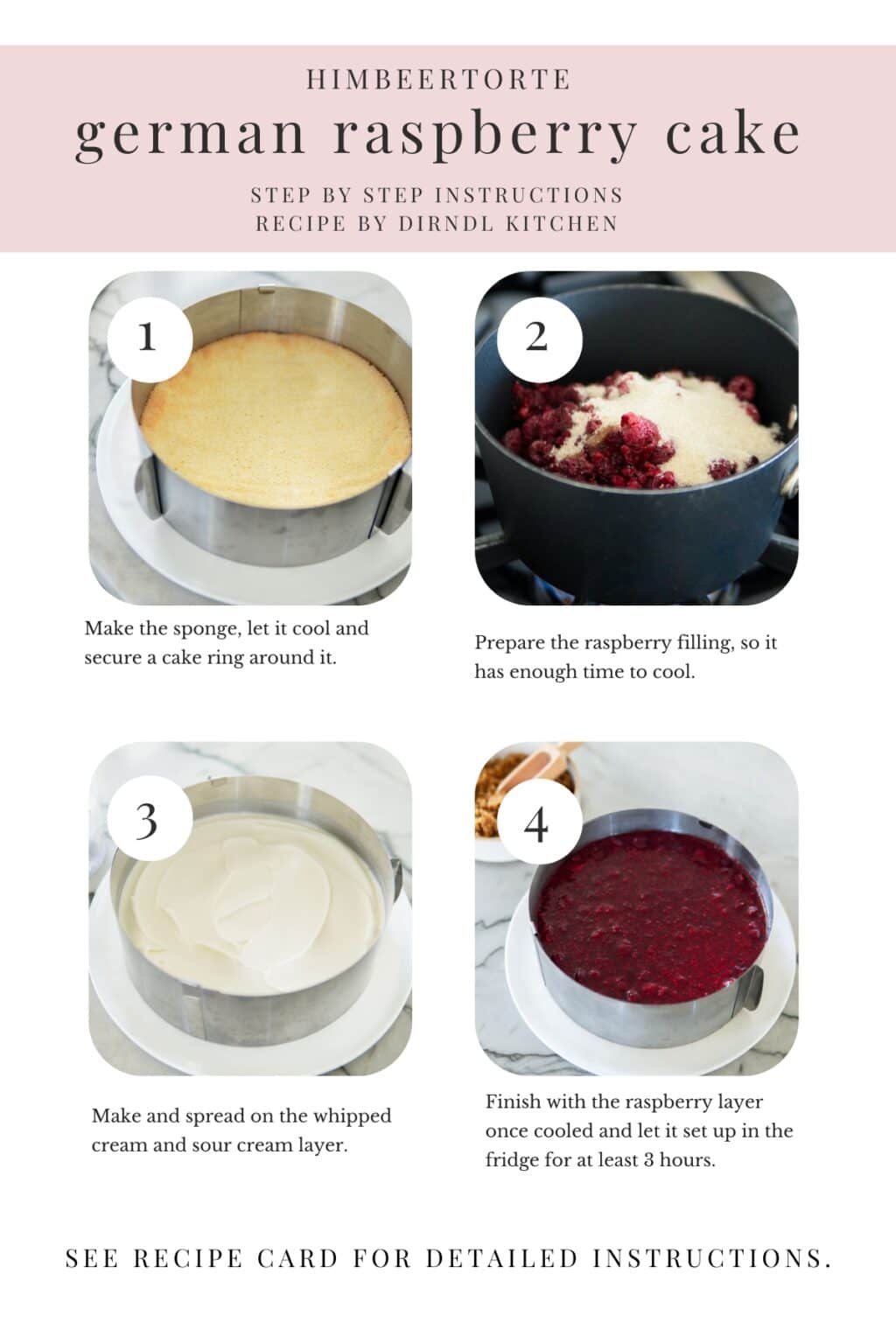 HIMBEERTORTE

german raspberry cake

STEP BY STEP INSTRUCTIONS
RECIPE BY DIRNDL KITCHEN

1

Make the sponge, let it cool and secure a cake ring around it.

2

Prepare the raspberry filling, so it has enough time to cool.

3

Make and spread on the whipped cream and sour cream layer.

4

Finish with the raspberry layer once cooled and let it set up in the fridge for at least 3 hours.

SEE RECIPE CARD FOR DETAILED INSTRUCTIONS.