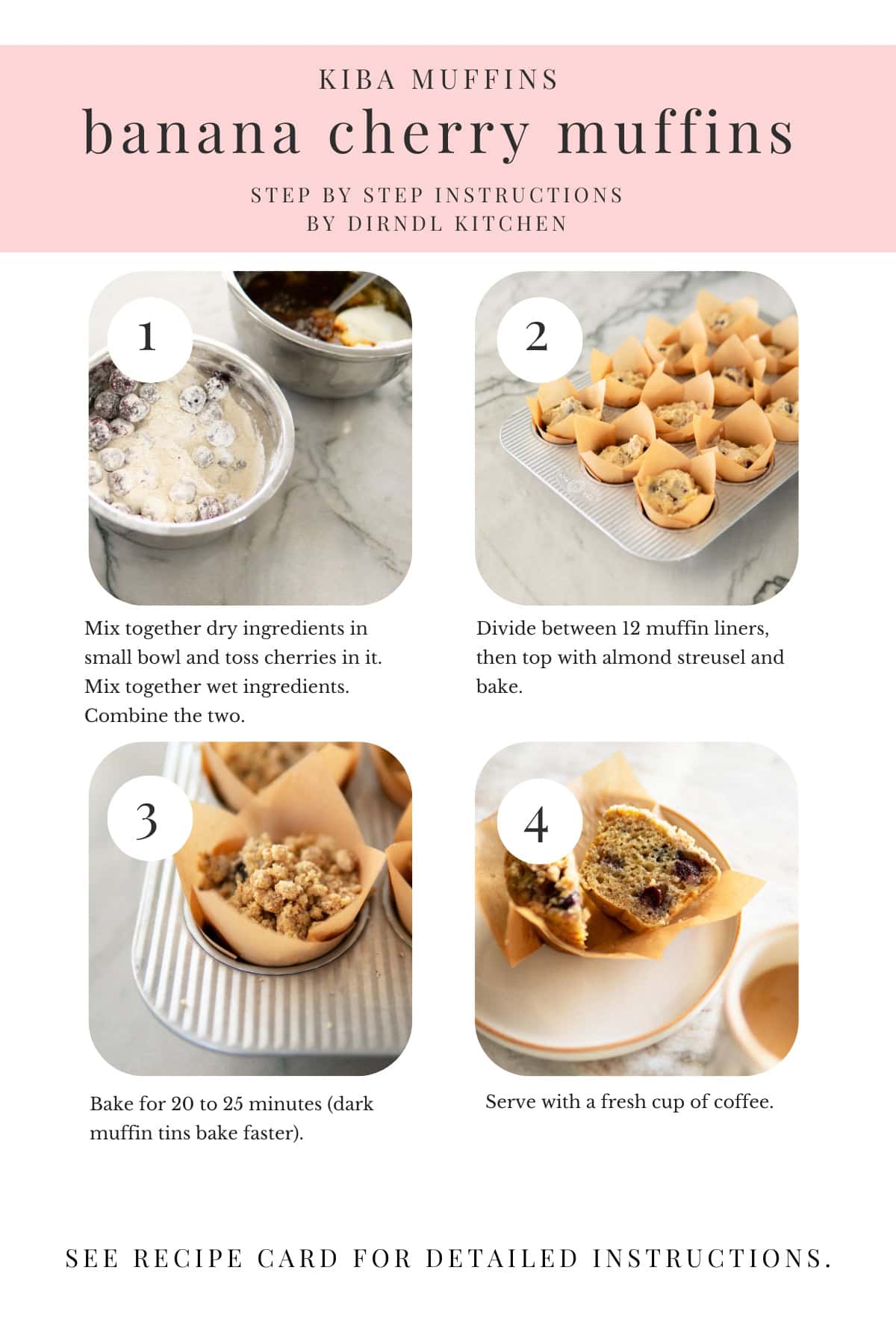 KIBA MUFFINS
banana cherry muffins

STEP BY STEP INSTRUCTIONS
BY DIRNDL KITCHEN

1

Mix together dry ingredients in small bowl and toss cherries in it. Mix together wet ingredients. Combine the two.

2

Divide between 12 muffin liners, then top with almond streusel and bake.

3

Bake for 20 to 25 minutes (dark muffin tins bake faster).

4

Serve with a fresh cup of coffee.

SEE RECIPE CARD FOR DETAILED INSTRUCTIONS.