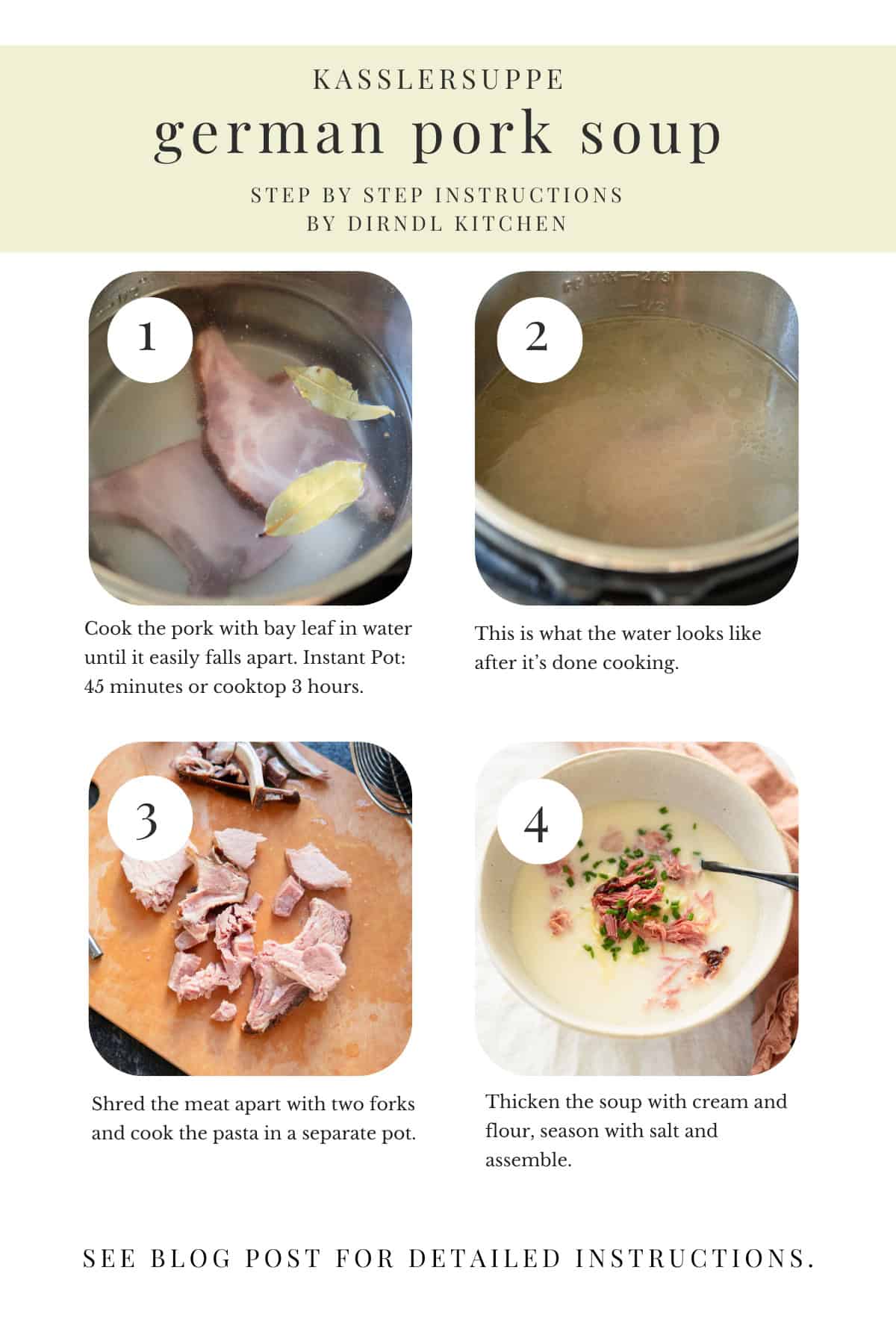 KASSLERSUPPE

german pork soup

STEP BY STEP INSTRUCTIONS
BY DIRNDL KITCHEN

1

Cook the pork with bay leaf in water until it easily falls apart. Instant Pot: 45 minutes or cooktop 3 hours.

2

This is what the water looks like after it's done cooking.

3

Shred the meat apart with two forks and cook the pasta in a separate pot.

4

Thicken the soup with cream and flour, season with salt and assemble.

SEE BLOG POST FOR DETAILED INSTRUCTIONS.