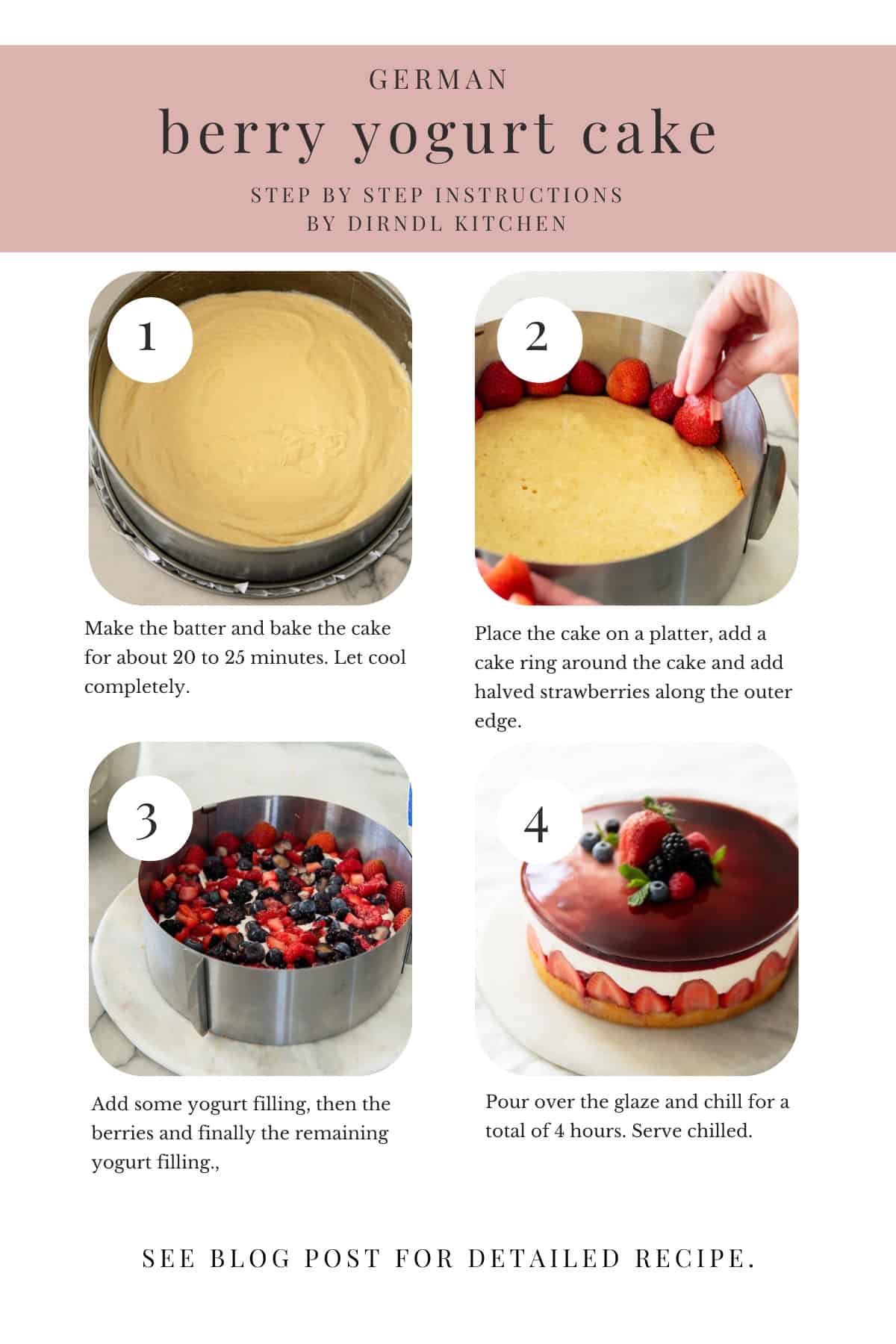 GERMAN

berry yogurt cake

STEP BY STEP INSTRUCTIONS
BY DIRNDL KITCHEN

1

Make the batter and bake the cake for about 20 to 25 minutes. Let cool completely.

2

Place the cake on a platter, add a cake ring around the cake and add halved strawberries along the outer edge.

3

Add some yogurt filling, then the berries and finally the remaining yogurt filling.,

4

Pour over the glaze and chill for a total of 4 hours. Serve chilled.

SEE BLOG POST FOR DETAILED RECIPE.