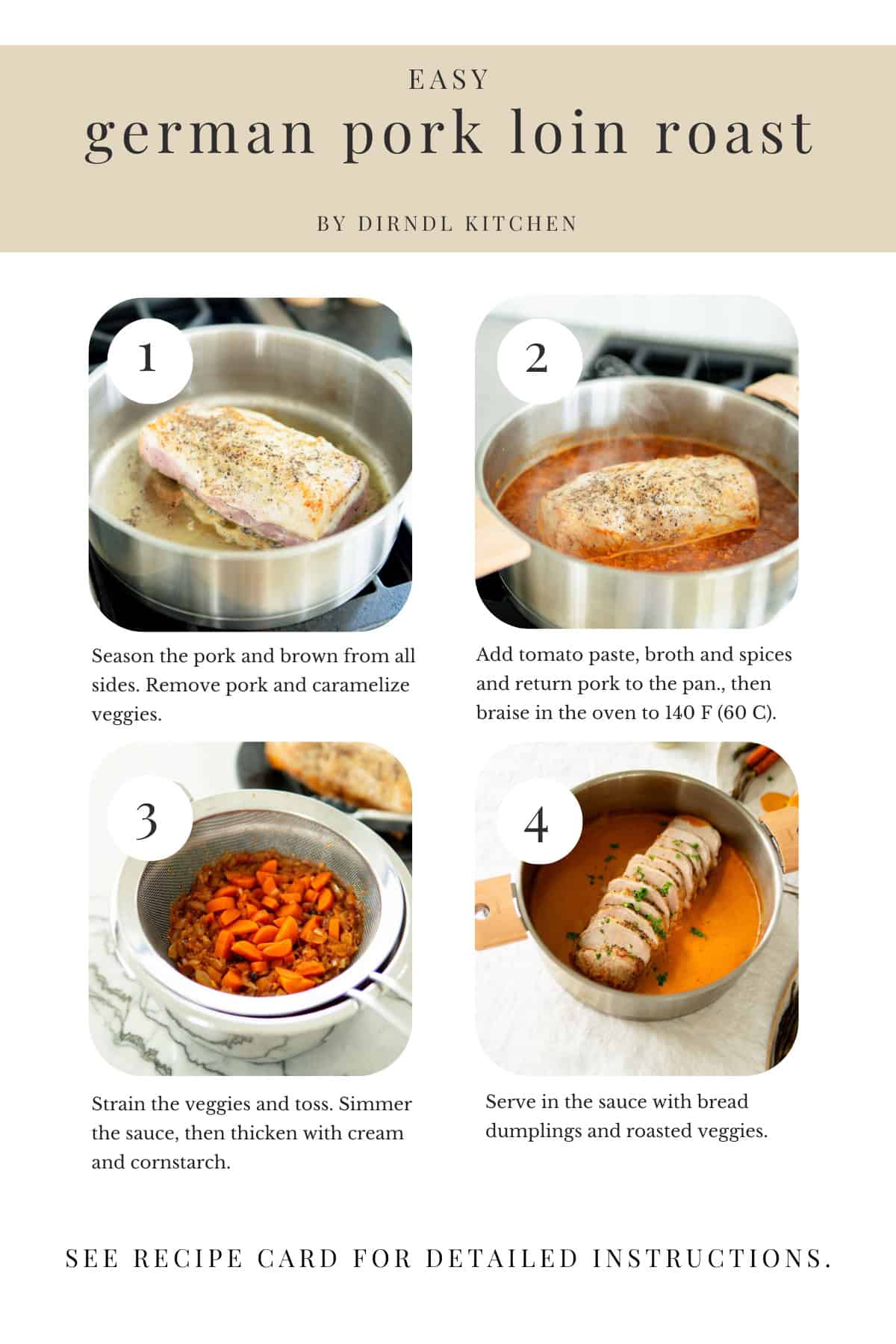 EASY

german pork loin roast

BY DIRNDL KITCHEN

1

Season the pork and brown from all sides. Remove pork and caramelize veggies.

2

Add tomato paste, broth and spices and return pork to the pan., then braise in the oven to 140 F (60 C).

3

Strain the veggies and toss. Simmer the sauce, then thicken with cream and cornstarch.

4

Serve in the sauce with bread dumplings and roasted veggies.

SEE RECIPE CARD FOR DETAILED INSTRUCTIONS.