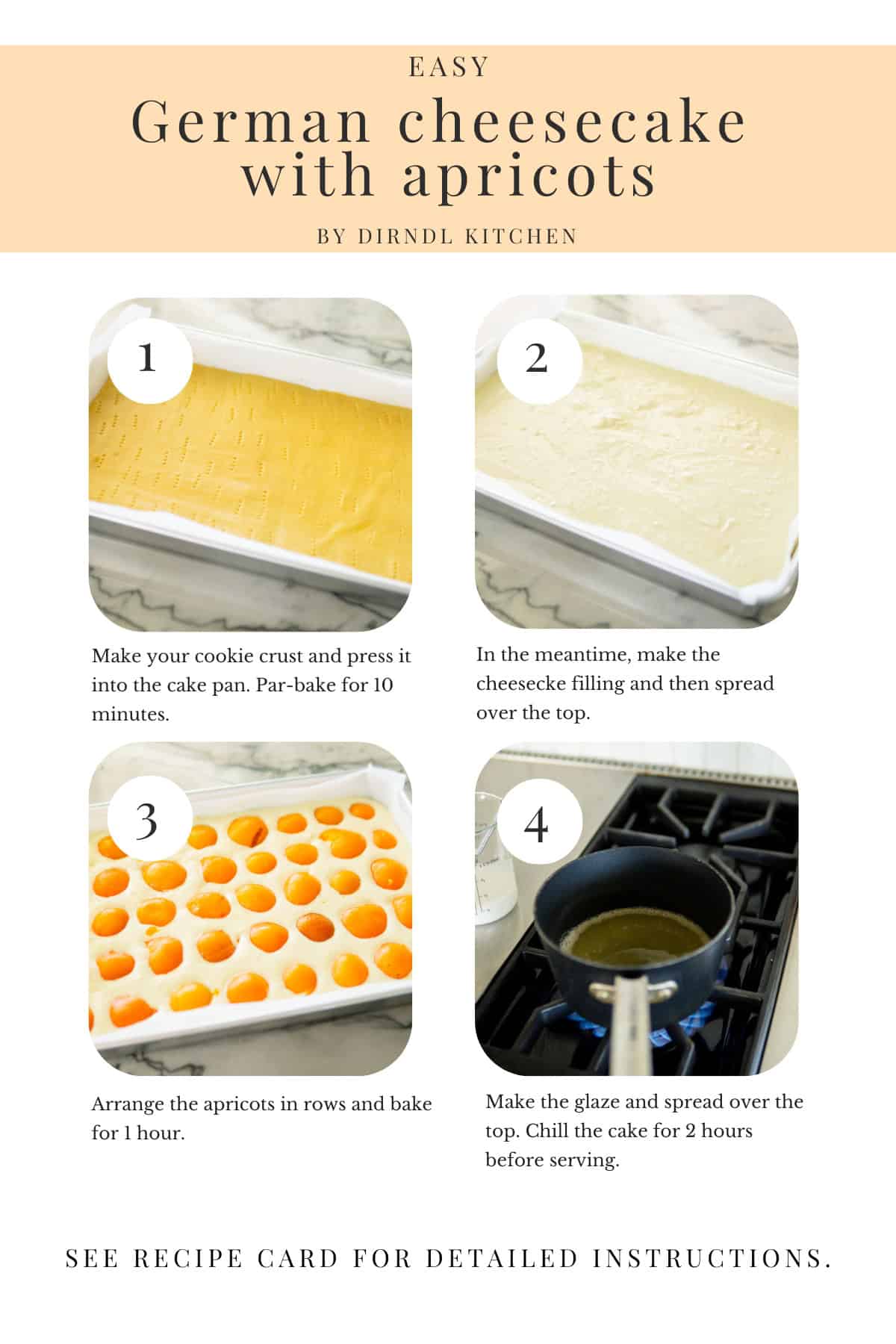 EASY

German cheesecake with apricots

BY DIRNDL KITCHEN

1

Make your cookie crust and press it into the cake pan. Par-bake for 10 minutes.

2

In the meantime, make the cheesecke filling and then spread over the top.

3

Arrange the apricots in rows and bake for 1 hour.

4

Make the glaze and spread over the top. Chill the cake for 2 hours before serving.

SEE RECIPE CARD FOR DETAILED INSTRUCTIONS.