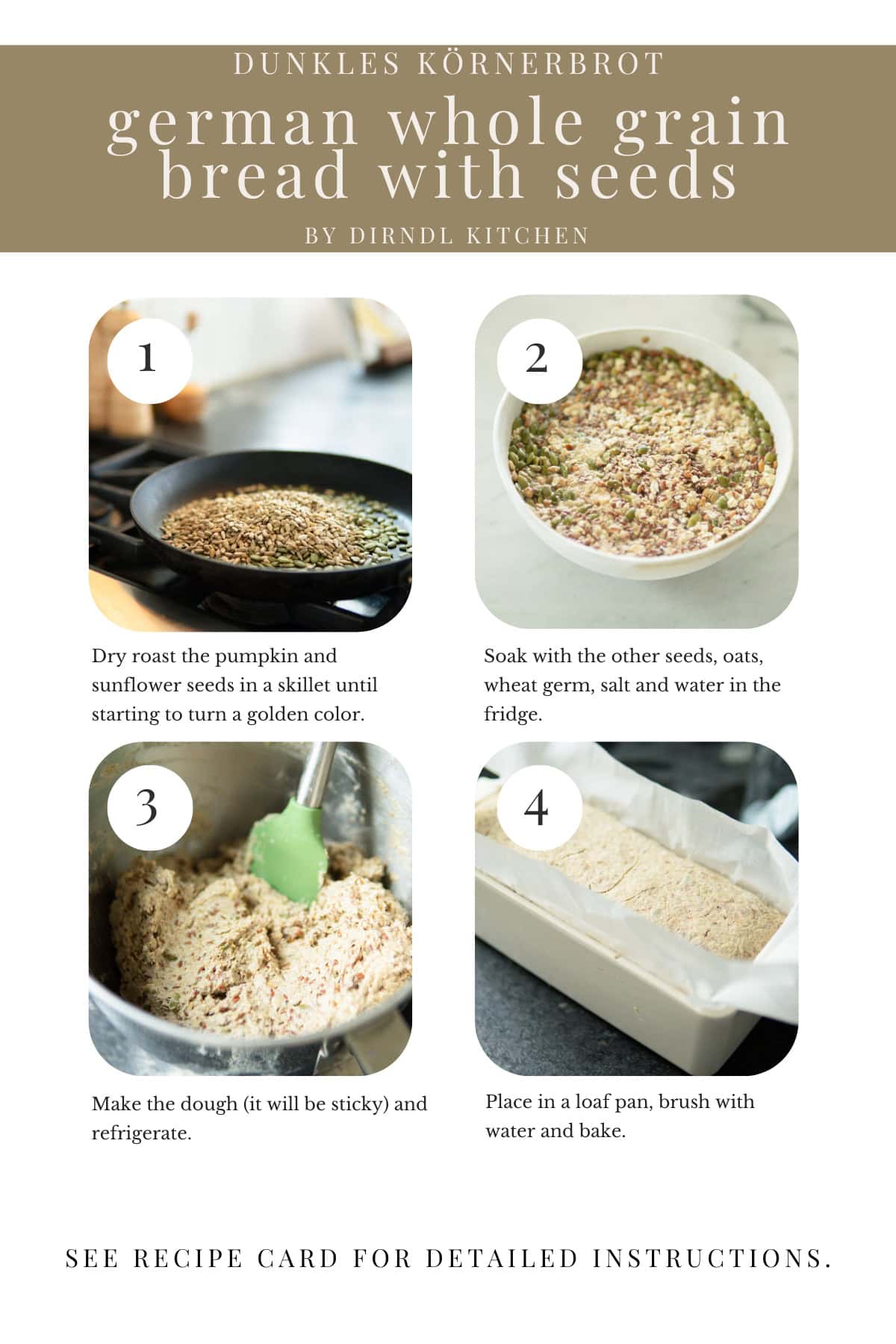 DUNKLES KÖRNERBROT

german whole grain bread with seeds

BY DIRNDL KITCHEN

1

Dry roast the pumpkin and sunflower seeds in a skillet until starting to turn a golden color.

2

Soak with the other seeds, oats, wheat germ, salt and water in the fridge.

3

Make the dough (it will be sticky) and refrigerate.

4

Place in a loaf pan, brush with water and bake.

SEE RECIPE CARD FOR DETAILED INSTRUCTIONS.