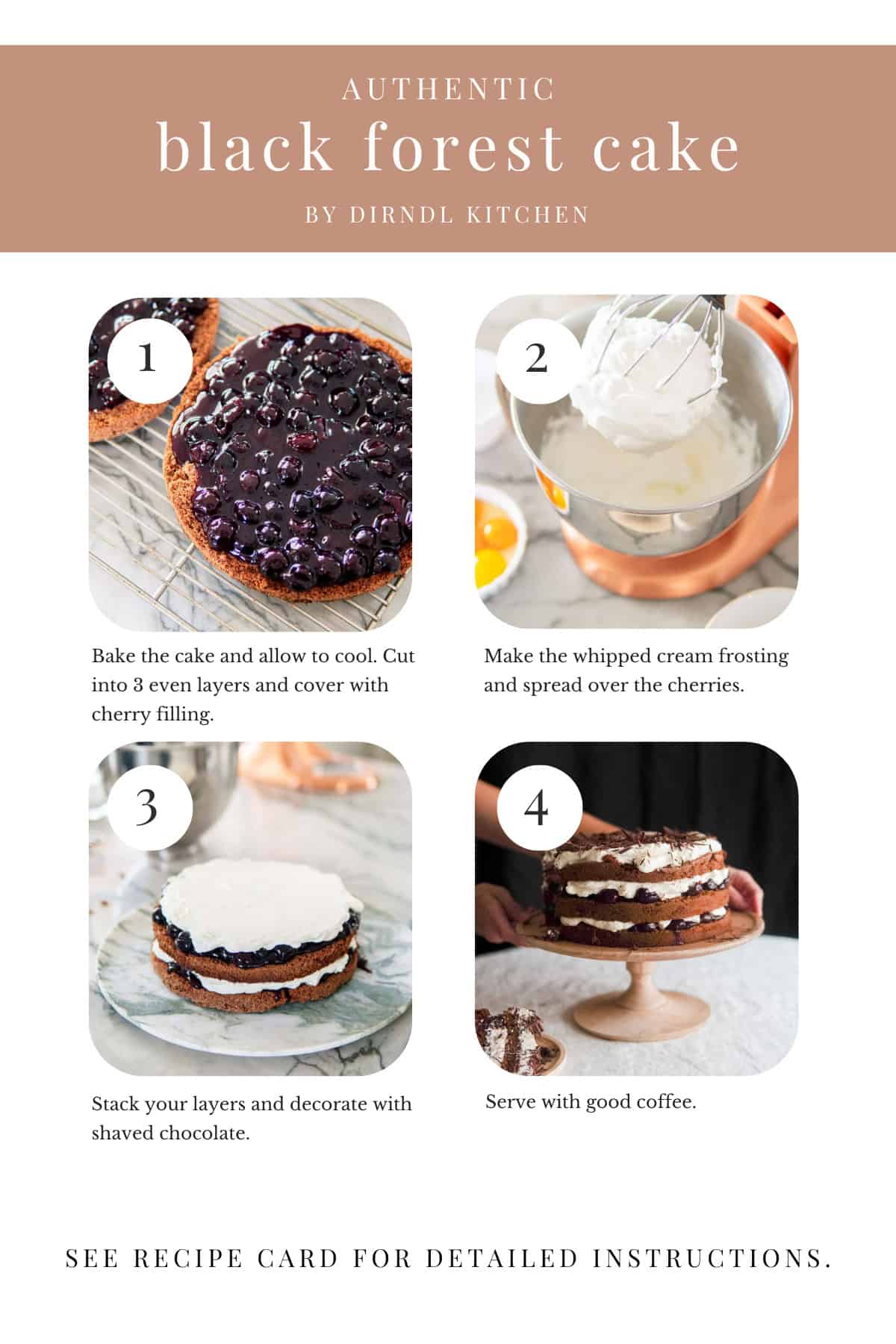 AUTHENTIC
black forest cake
BY DIRNDL KITCHEN

1

Bake the cake and allow to cool. Cut into 3 even layers and cover with cherry filling.

2

Make the whipped cream frosting and spread over the cherries.

3

Stack your layers and decorate with shaved chocolate.

4

Serve with good coffee.

SEE RECIPE CARD FOR DETAILED INSTRUCTIONS.