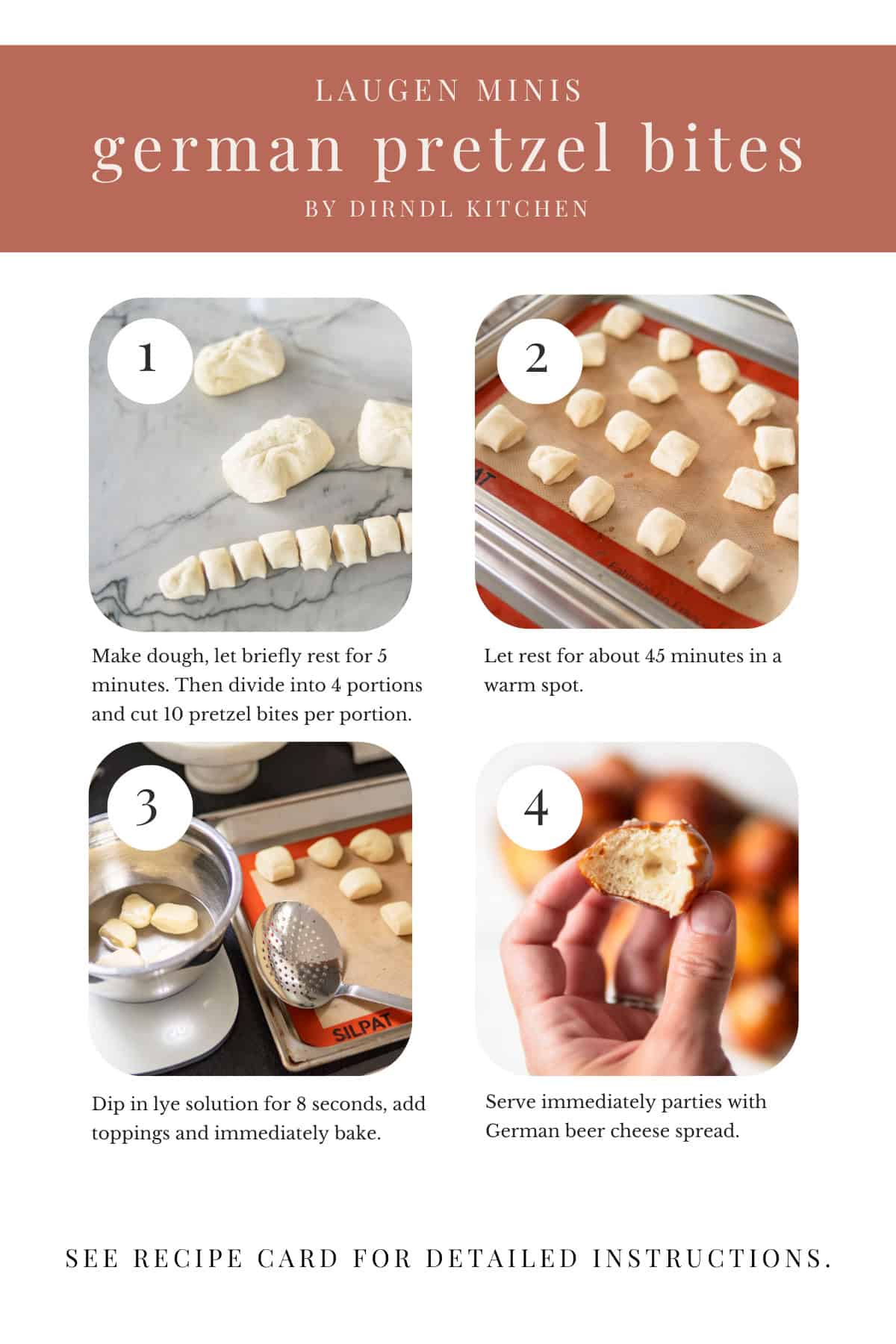 LAUGEN MINIS
german pretzel bites
BY DIRNDL KITCHEN

1

Make dough, let briefly rest for 5 minutes. Then divide into 4 portions and cut 10 pretzel bites per portion.

2

Let rest for about 45 minutes in a warm spot.

3

SILPAT

Dip in lye solution for 8 seconds, add toppings and immediately bake.

4

Serve immediately parties with German beer cheese spread.

SEE RECIPE CARD FOR DETAILED INSTRUCTIONS.